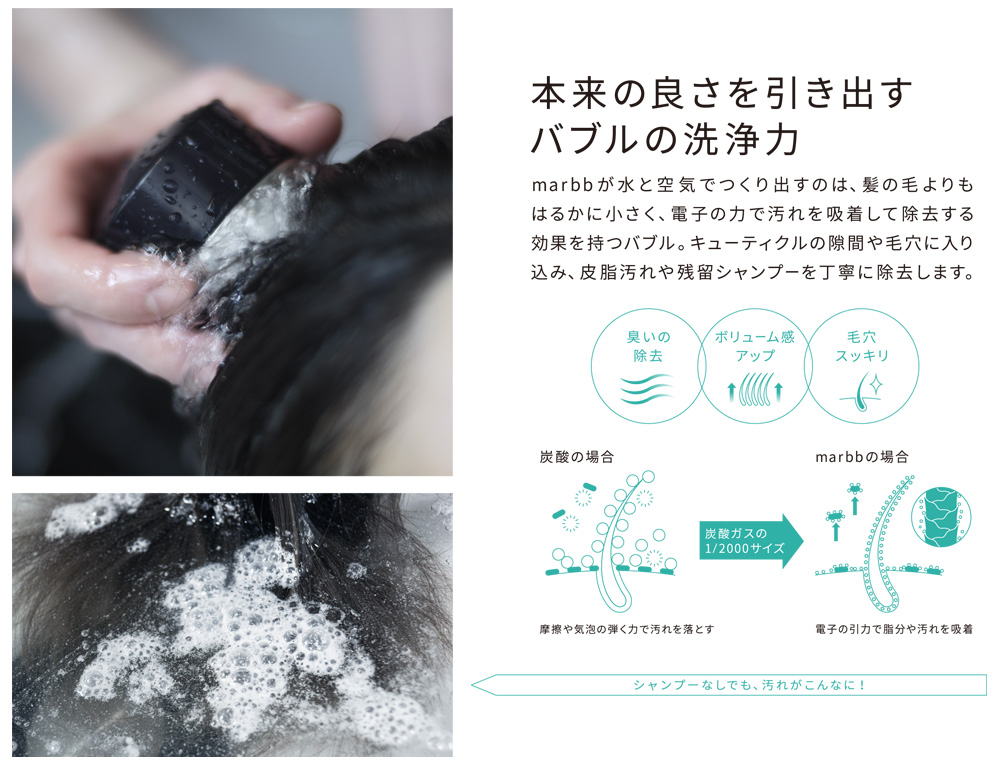 本来の良さを引き出す
バブルの洗浄力

marbbが水と空気でつくり出すのは、髪の毛よりもはるかに小さく、電子の力で汚れを吸着して除去する効果を持つバブル。キューティクルの隙間や毛穴に入り込み、皮脂汚れや残留シャンプーを丁寧に除去します。

臭いの除去

ボリューム感アップ

毛穴スッキリ

炭酸の場合

炭酸ガスの1/2000サイズ

marbbの場合

摩擦や気泡の弾く力で汚れを落とす

電子の引力で脂分や汚れを吸着

シャンプーなしでも、汚れがこんなに！